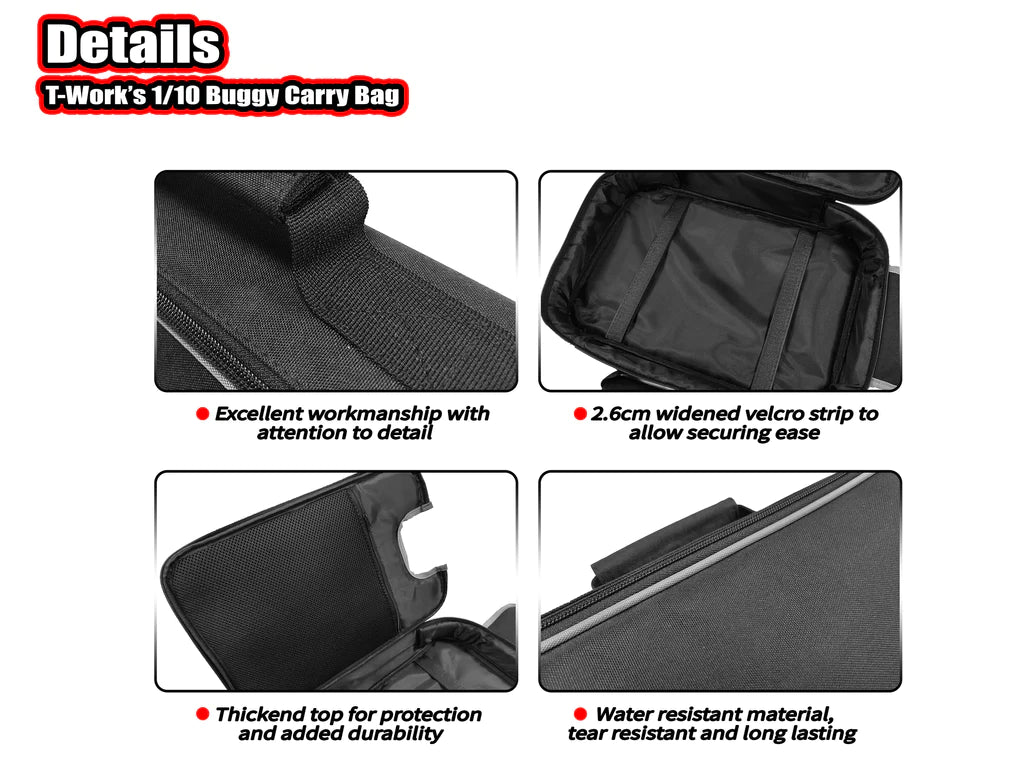 Details
T-Work's 1/10 Buggy Carry Bag

Excellent workmanship with attention to detail

2.6cm widened velcro strip to allow securing ease

Thickend top for protection and added durability

Water resistant material, tear resistant and long lasting